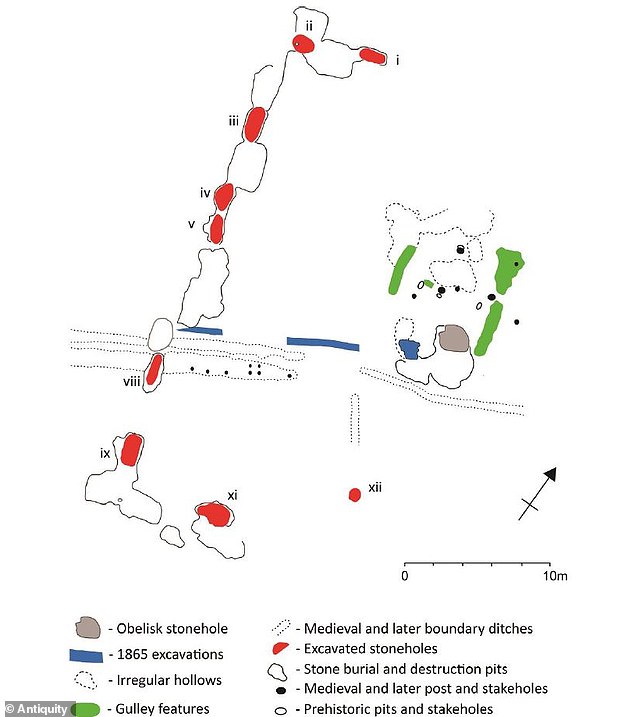 ii
i
iii
iv
v
viii
ix
xi
xii
0
10m

- Obelisk stonehole
- 1865 excavations
- Irregular hollows
- Gulley features
- Medieval and later boundary ditches
- Excavated stoneholes
- Stone burial and destruction pits
- Medieval and later post and stakeholes
- Prehistoric pits and stakeholes

© Antiquity