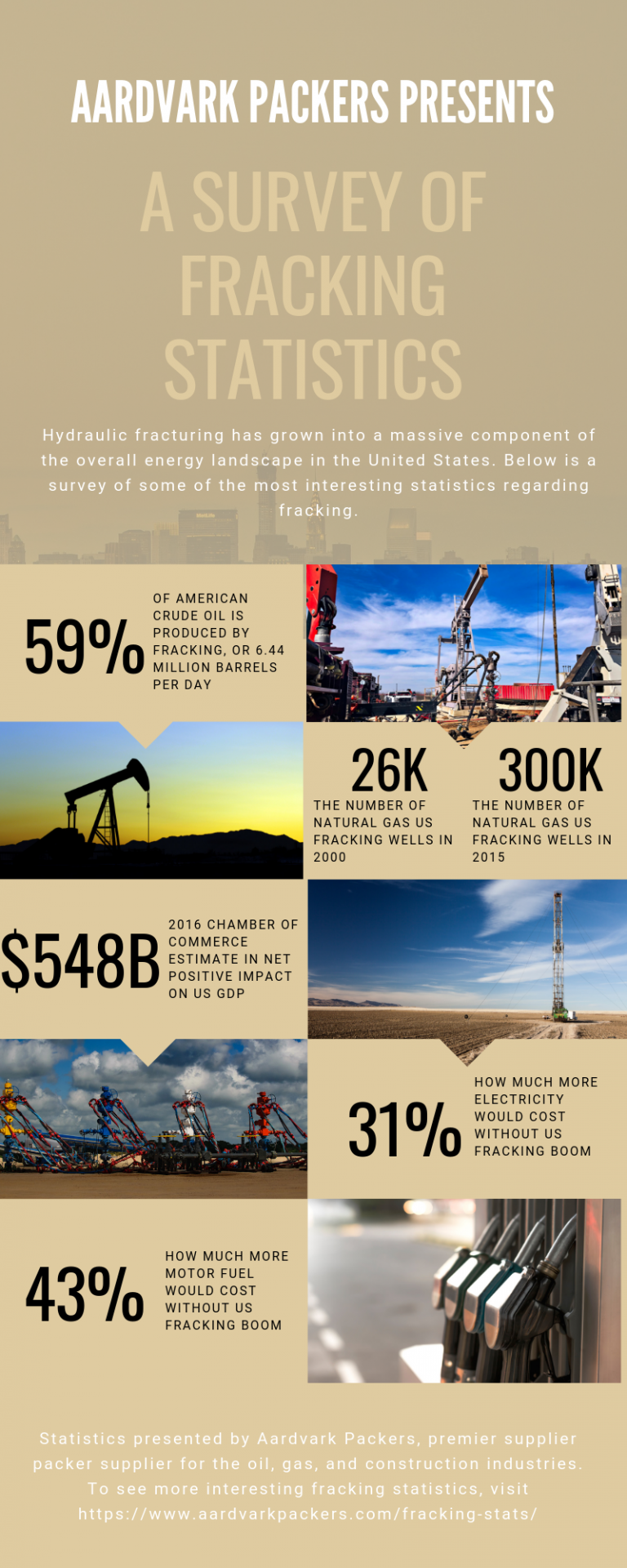 AARDVARK PACKERS PRESENTS

A SURVEY OF FRACKING STATISTICS

Hydraulic fracturing has grown into a massive component of the overall energy landscape in the United States. Below is a survey of some of the most interesting statistics regarding fracking.

59%

OF AMERICAN CRUDE OIL IS PRODUCED BY FRACKING, OR 6.44 MILLION BARRELS PER DAY

26K

THE NUMBER OF NATURAL GAS US FRACKING WELLS IN 2000

300K

THE NUMBER OF NATURAL GAS US FRACKING WELLS IN 2015

$548B

2016 CHAMBER OF COMMERCE ESTIMATE IN NET POSITIVE IMPACT ON US GDP

31%

HOW MUCH MORE ELECTRICITY WOULD COST WITHOUT US FRACKING BOOM

43%

HOW MUCH MORE MOTOR FUEL WOULD COST WITHOUT US FRACKING BOOM

Statistics presented by Aardvark Packers, premier supplier packer supplier for the oil, gas, and construction industries. To see more interesting fracking statistics, visit https://www.aardvarkpackers.com/fracking-stats/