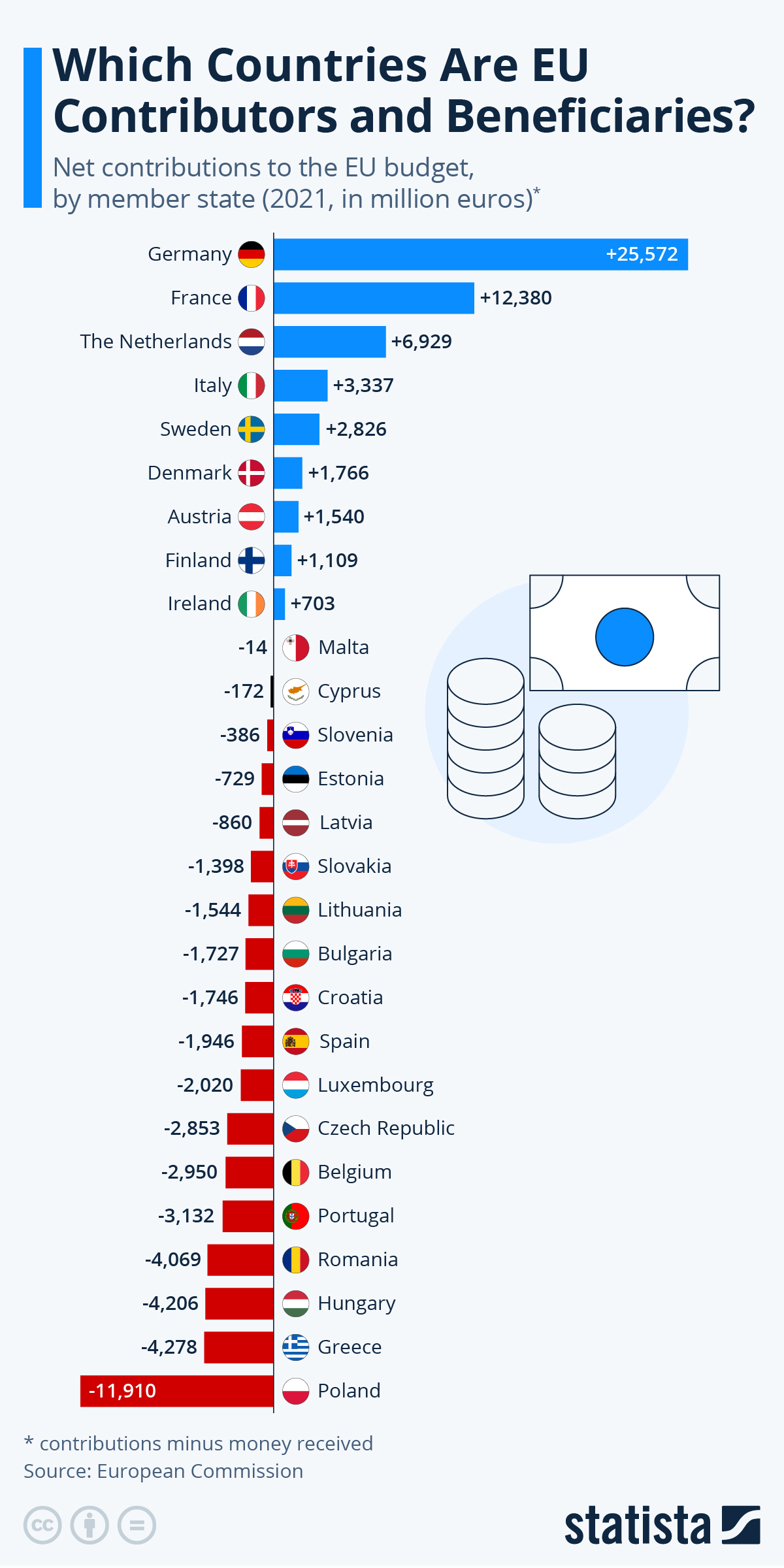 Which Countries Are EU Contributors and Beneficiaries?

Net contributions to the EU budget, by member state (2021, in million euros)*

Germany +25,572
France +12,380
The Netherlands +6,929
Italy +3,337
Sweden +2,826
Denmark +1,766
Austria +1,540
Finland +1,109
Ireland +703
-14 Malta
-172 Cyprus
-386 Slovenia
-729 Estonia
-860 Latvia
-1,398 Slovakia
-1,544 Lithuania
-1,727 Bulgaria
-1,746 Croatia
-1,946 Spain
-2,020 Luxembourg
-2,853 Czech Republic
-2,950 Belgium
-3,132 Portugal
-4,069 Romania
-4,206 Hungary
-4,278 Greece
-11,910 Poland

* contributions minus money received
Source: European Commission

statista